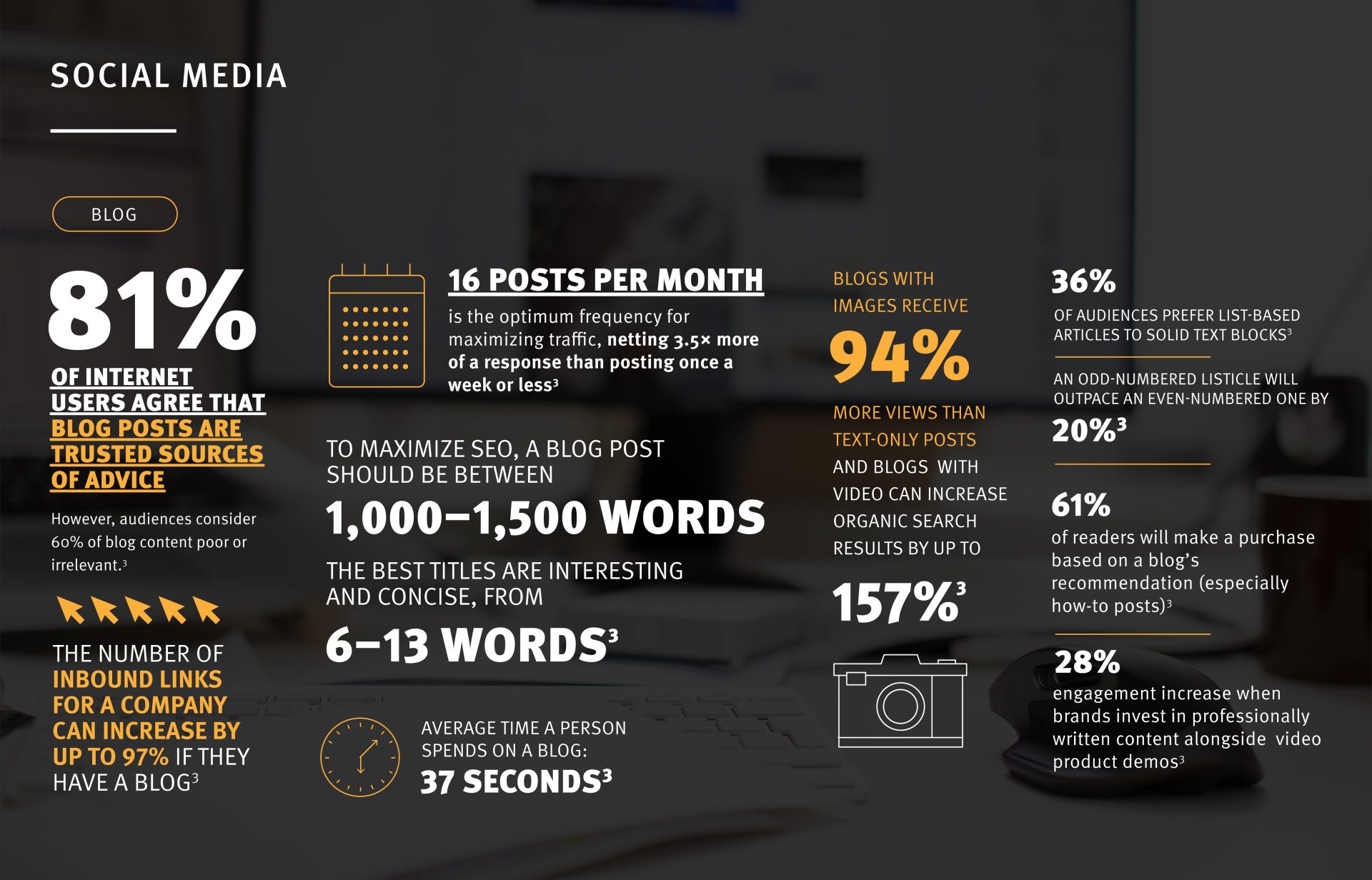 SOCIAL MEDIA

BLOG

81%

OF INTERNET USERS AGREE THAT BLOG POSTS ARE TRUSTED SOURCES OF ADVICE

However, audiences consider 60% of blog content poor or irrelevant.$^3$

THE NUMBER OF INBOUND LINKS FOR A COMPANY CAN INCREASE BY UP TO 97% IF THEY HAVE A BLOG$^3$

16 POSTS PER MONTH

is the optimum frequency for maximizing traffic, netting 3.5× more of a response than posting once a week or less$^3$

TO MAXIMIZE SEO, A BLOG POST SHOULD BE BETWEEN

1,000–1,500 WORDS

THE BEST TITLES ARE INTERESTING AND CONCISE, FROM

6–13 WORDS$^3$

AVERAGE TIME A PERSON SPENDS ON A BLOG:

37 SECONDS$^3$

BLOGS WITH IMAGES RECEIVE

94%

MORE VIEWS THAN TEXT-ONLY POSTS

AND BLOGS WITH VIDEO CAN INCREASE ORGANIC SEARCH RESULTS BY UP TO

157%$^3$

36%

OF AUDIENCES PREFER LIST-BASED ARTICLES TO SOLID TEXT BLOCKS$^3$

AN ODD-NUMBERED LISTICLE WILL OUTPACE AN EVEN-NUMBERED ONE BY

20%$^3$

61%

of readers will make a purchase based on a blog's recommendation (especially how-to posts)$^3$

28%

engagement increase when brands invest in professionally written content alongside video product demos$^3$